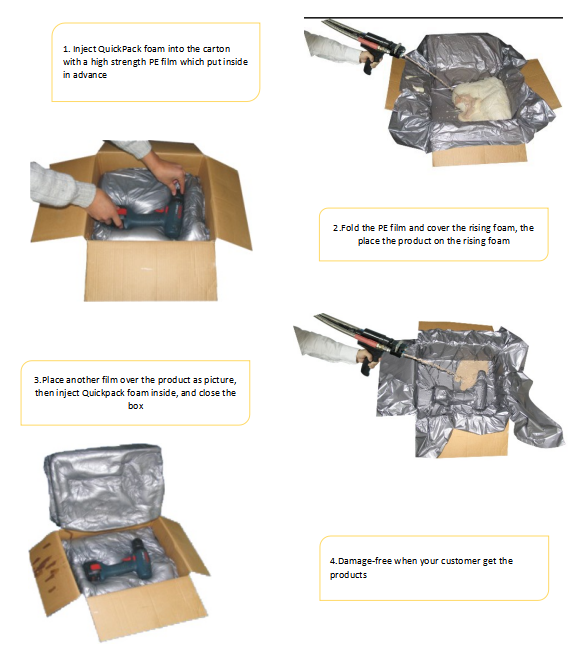 1. Inject QuickPack foam into the carton with a high strength PE film which put inside in advance

2.Fold the PE film and cover the rising foam, the place the product on the rising foam

3.Place another film over the product as picture, then inject Quickpack foam inside, and close the box

4.Damage-free when your customer get the products